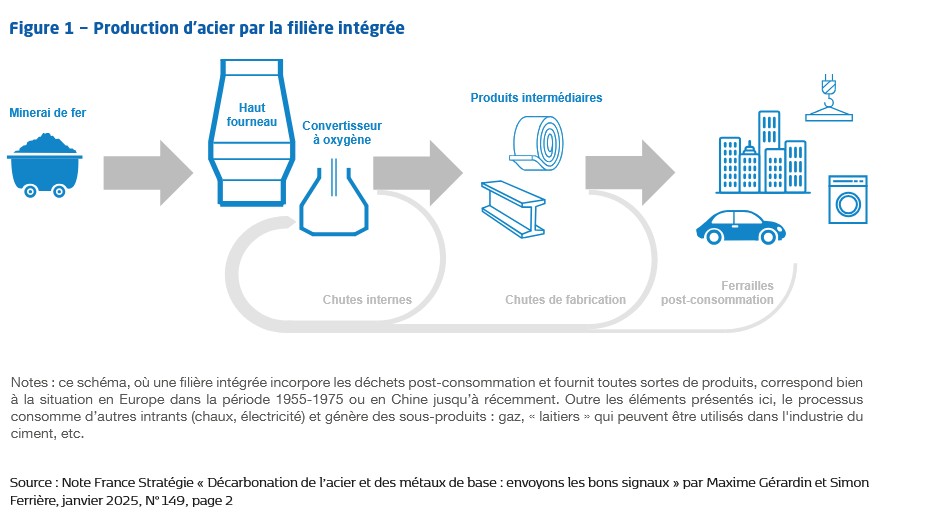 Figure 1 – Production d'acier par la filière intégrée

Minerai de fer

Haut fourneau

Convertisseur à oxygène

Produits intermédiaires

Chutes internes

Chutes de fabrication

Ferrailles post-consommation

Notes : ce schéma, où une filière intégrée incorpore les déchets post-consommation et fournit toutes sortes de produits, correspond bien à la situation en Europe dans la période 1955-1975 ou en Chine jusqu'à récemment. Outre les éléments présentés ici, le processus consomme d'autres intrants (chaux, électricité) et génère des sous-produits : gaz, « laitiers » qui peuvent être utilisés dans l'industrie du ciment, etc.

Source : Note France Stratégie « Décarbonation de l'acier et des métaux de base : envoyons les bons signaux » par Maxime Gérardin et Simon Ferrière, janvier 2025, N° 149, page 2